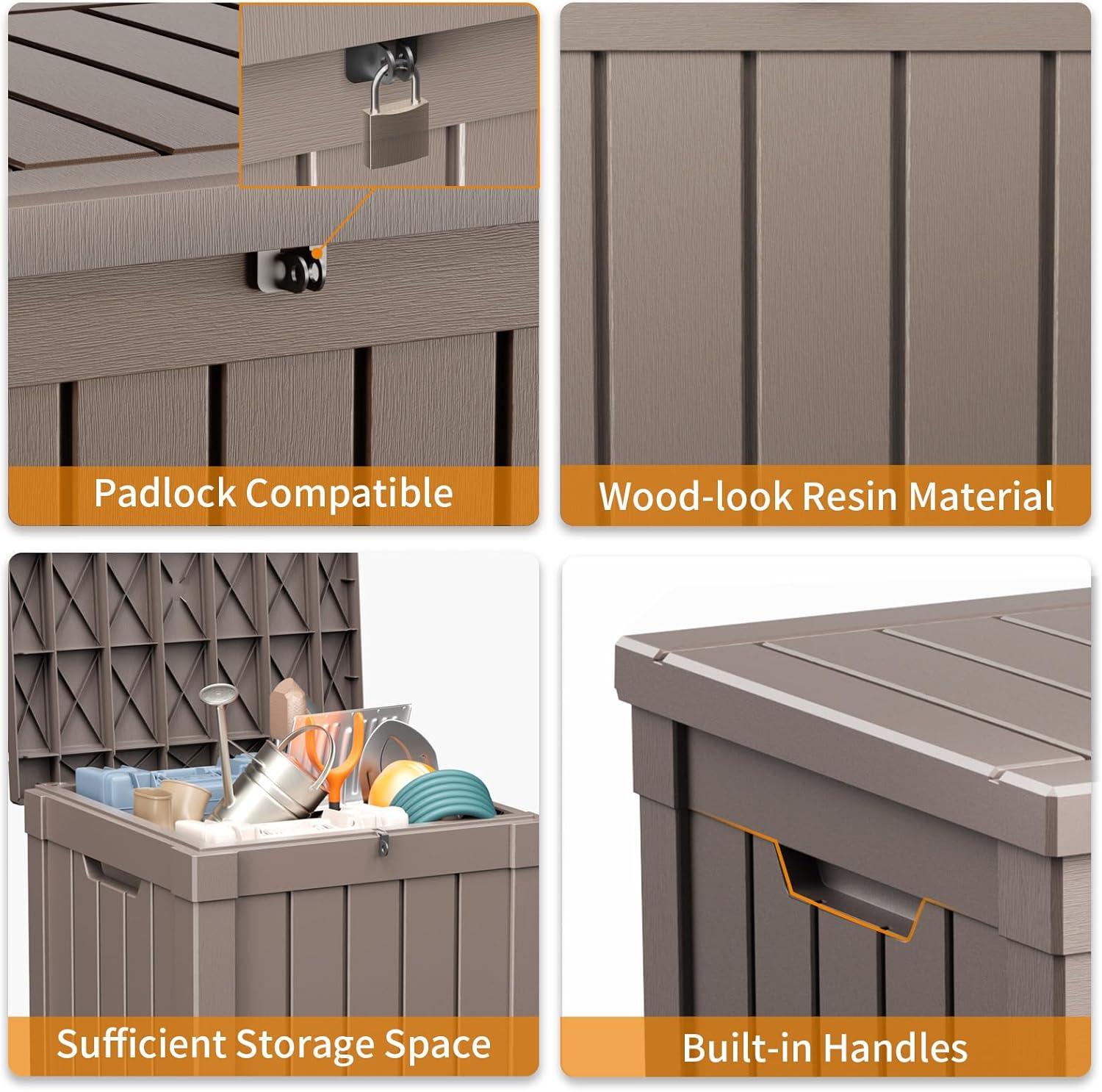 Padlock Compatible

Wood-look Resin Material

Sufficient Storage Space

Built-in Handles