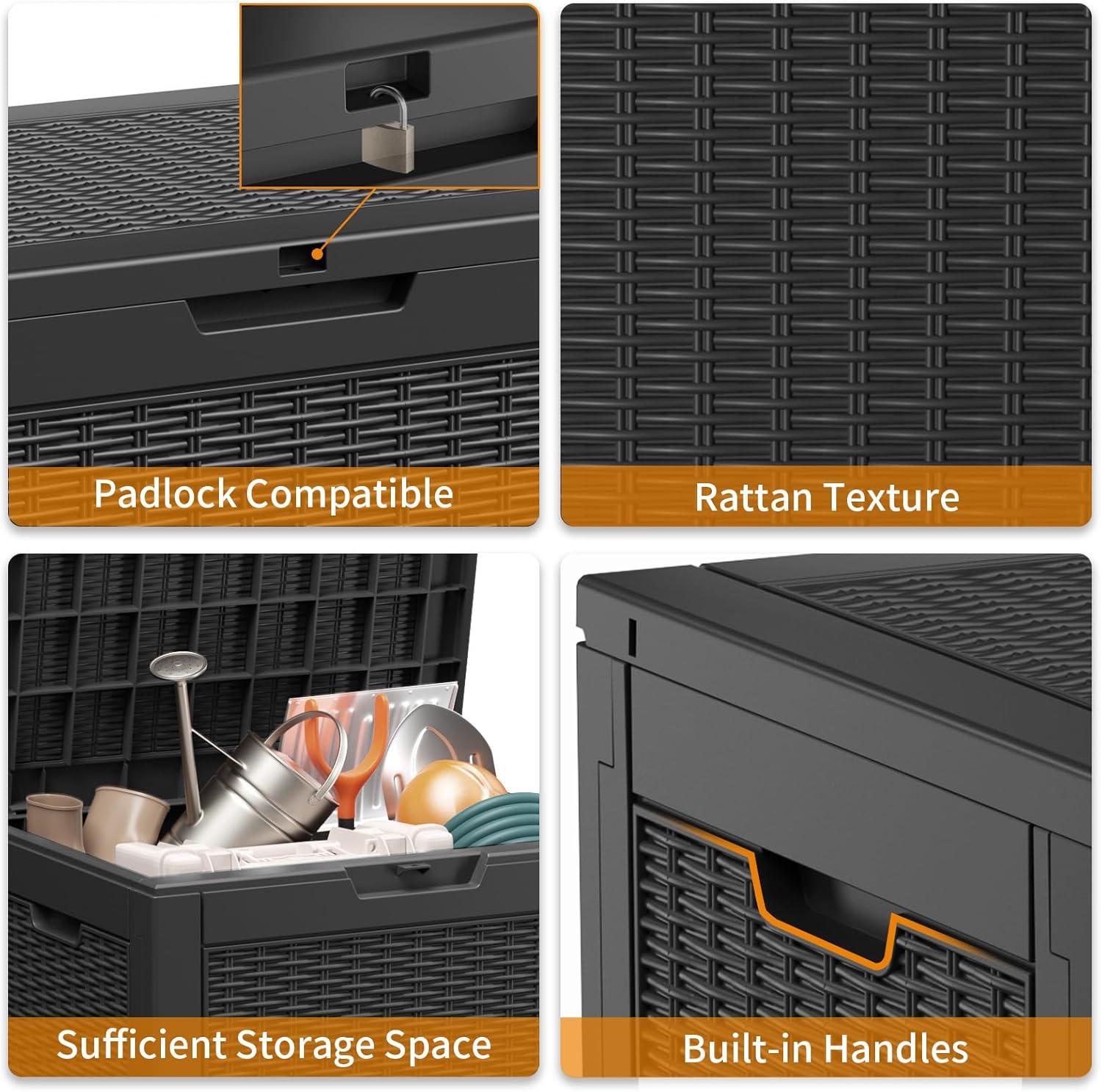 Padlock Compatible

Rattan Texture

Sufficient Storage Space

Built-in Handles