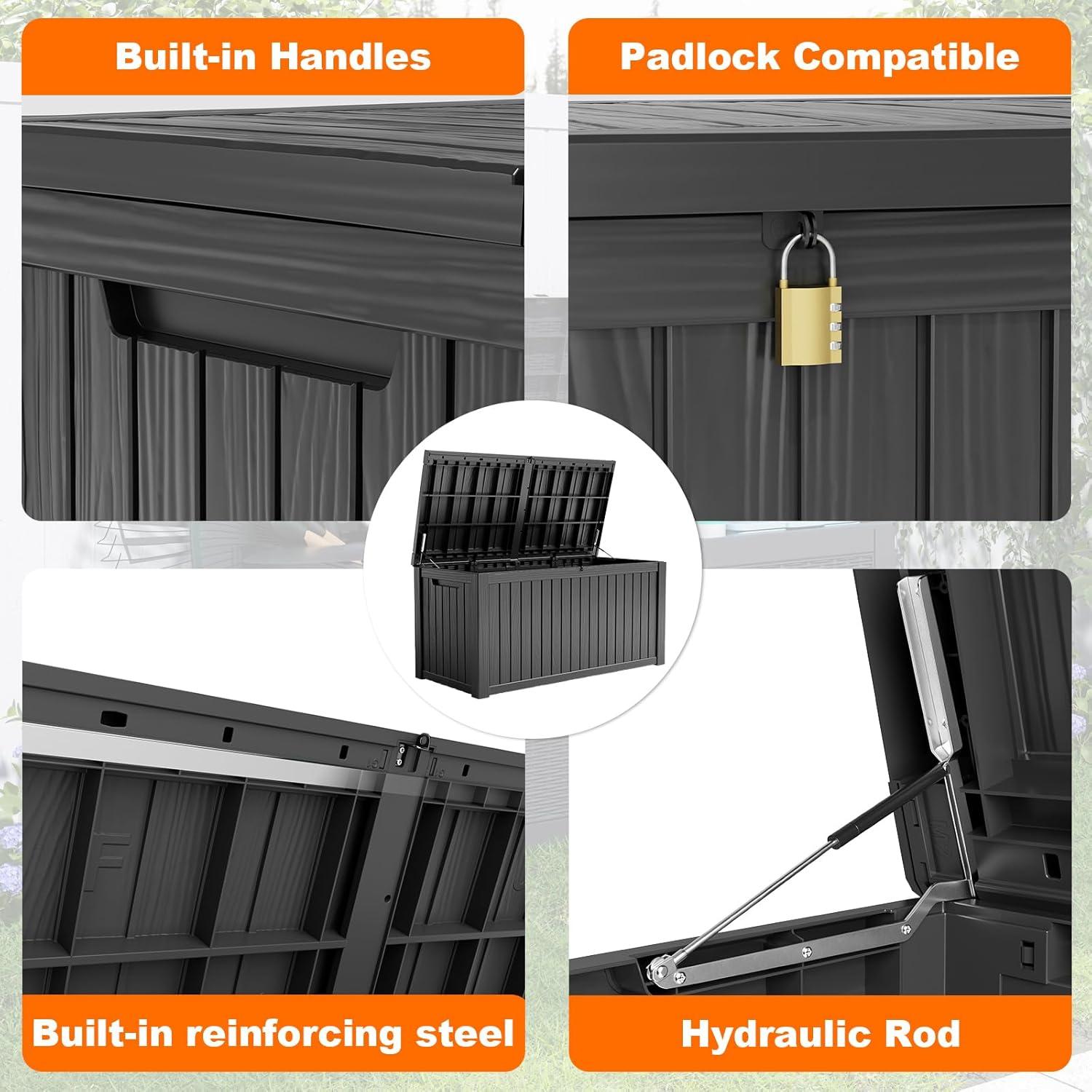 Built-in Handles

Padlock Compatible

Built-in reinforcing steel

Hydraulic Rod